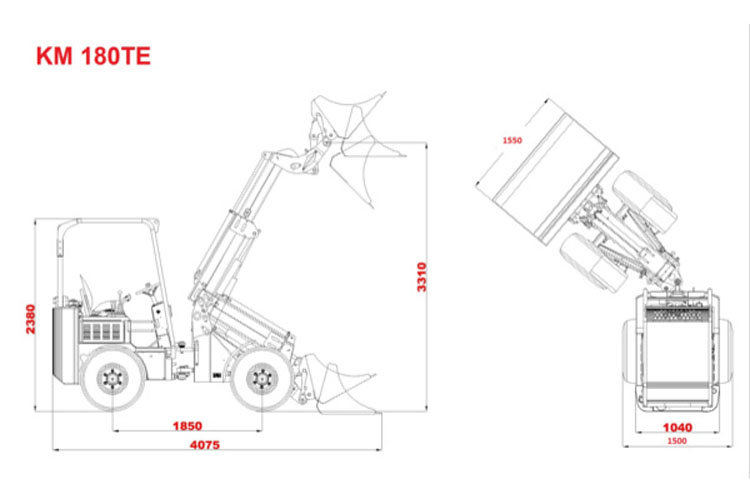 KM 180TE

2380

3310

1850

4075

1550

1040

1500